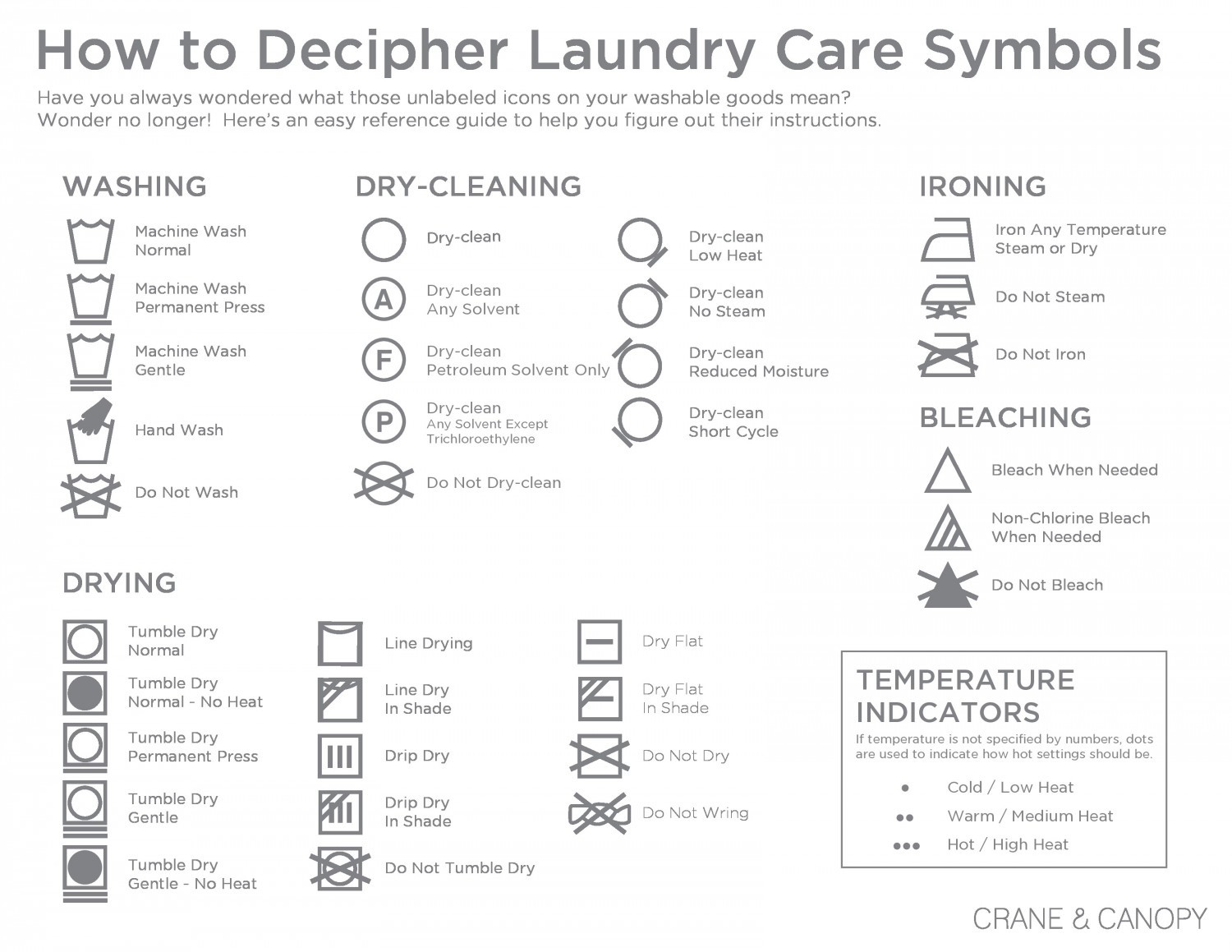 How to Decipher Laundry Care Symbols

Have you always wondered what those unlabeled icons on your washable goods mean? Wonder no longer! Here's an easy reference guide to help you figure out their instructions.

WASHING

Machine Wash Normal

Machine Wash Permanent Press

Machine Wash Gentle

Hand Wash

Do Not Wash

DRY-CLEANING

Dry-clean

A Dry-clean Any Solvent

F Dry-clean Petroleum Solvent Only

P Dry-clean Any Solvent Except Trichloroethylene

Do Not Dry-clean

Dry-clean Low Heat

Dry-clean No Steam

Dry-clean Reduced Moisture

Dry-clean Short Cycle

IRONING

Iron Any Temperature Steam or Dry

Do Not Steam

Do Not Iron

BLEACHING

Bleach When Needed

Non-Chlorine Bleach When Needed

Do Not Bleach

DRYING

Tumble Dry Normal

Tumble Dry Normal - No Heat

Tumble Dry Permanent Press

Tumble Dry Gentle

Tumble Dry Gentle - No Heat

Line Drying

Line Dry In Shade

Drip Dry

Drip Dry In Shade

Do Not Tumble Dry

Dry Flat

Dry Flat In Shade

Do Not Dry

Do Not Wring

TEMPERATURE INDICATORS

If temperature is not specified by numbers, dots are used to indicate how hot settings should be.

• Cold / Low Heat

•• Warm / Medium Heat

••• Hot / High Heat

CRANE & CANOPY